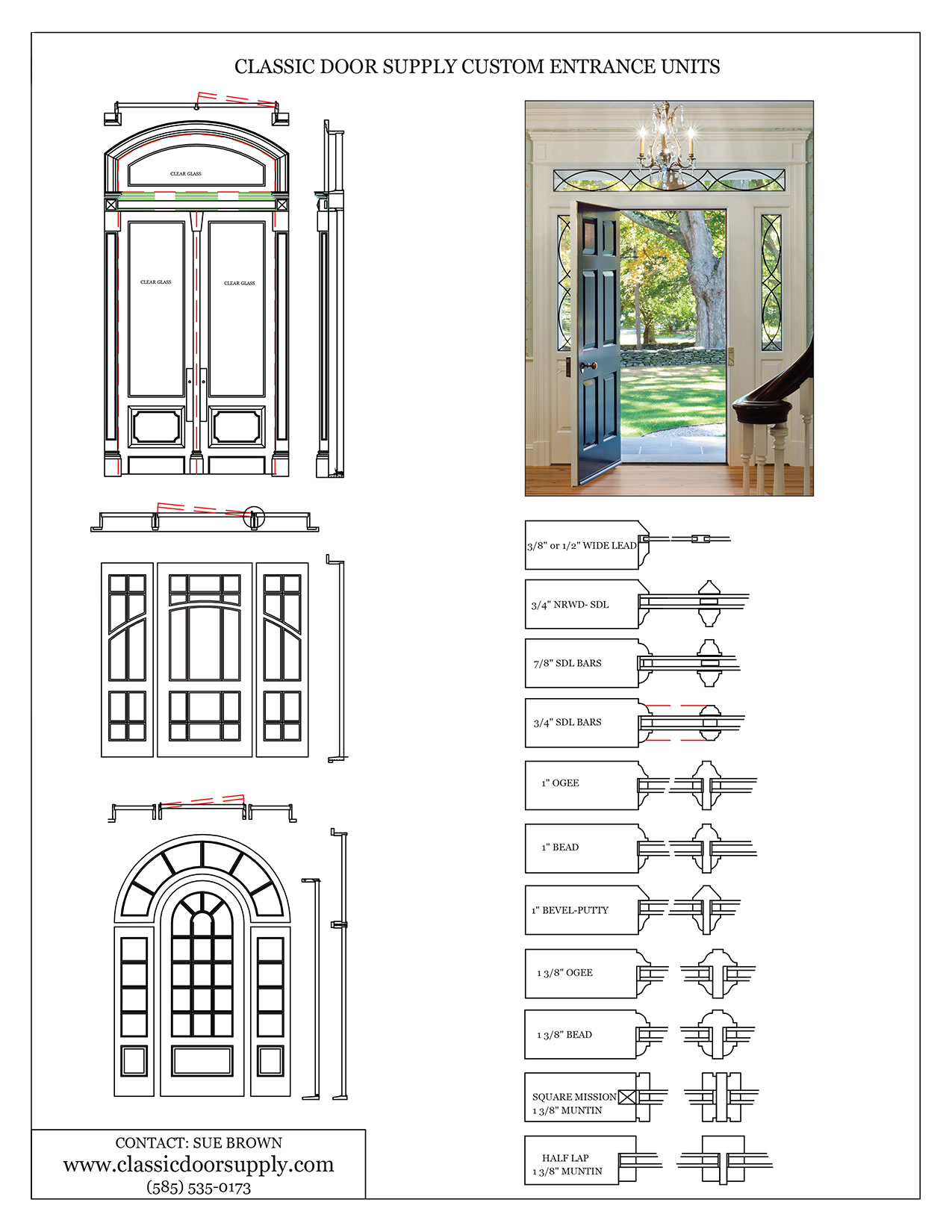 CLASSIC DOOR SUPPLY CUSTOM ENTRANCE UNITS

CLEAR GLASS

CLEAR GLASS

CLEAR GLASS

3/8" or 1/2" WIDE LEAD

3/4" NRWD- SDL

7/8" SDL BARS

3/4" SDL BARS

1" OGEE

1" BEAD

1" BEVEL-PUTTY

1 3/8" OGEE

1 3/8" BEAD

SQUARE MISSION
1 3/8" MUNTIN

HALF LAP
1 3/8" MUNTIN

CONTACT: SUE BROWN
www.classicdoorsupply.com
(585) 535-0173